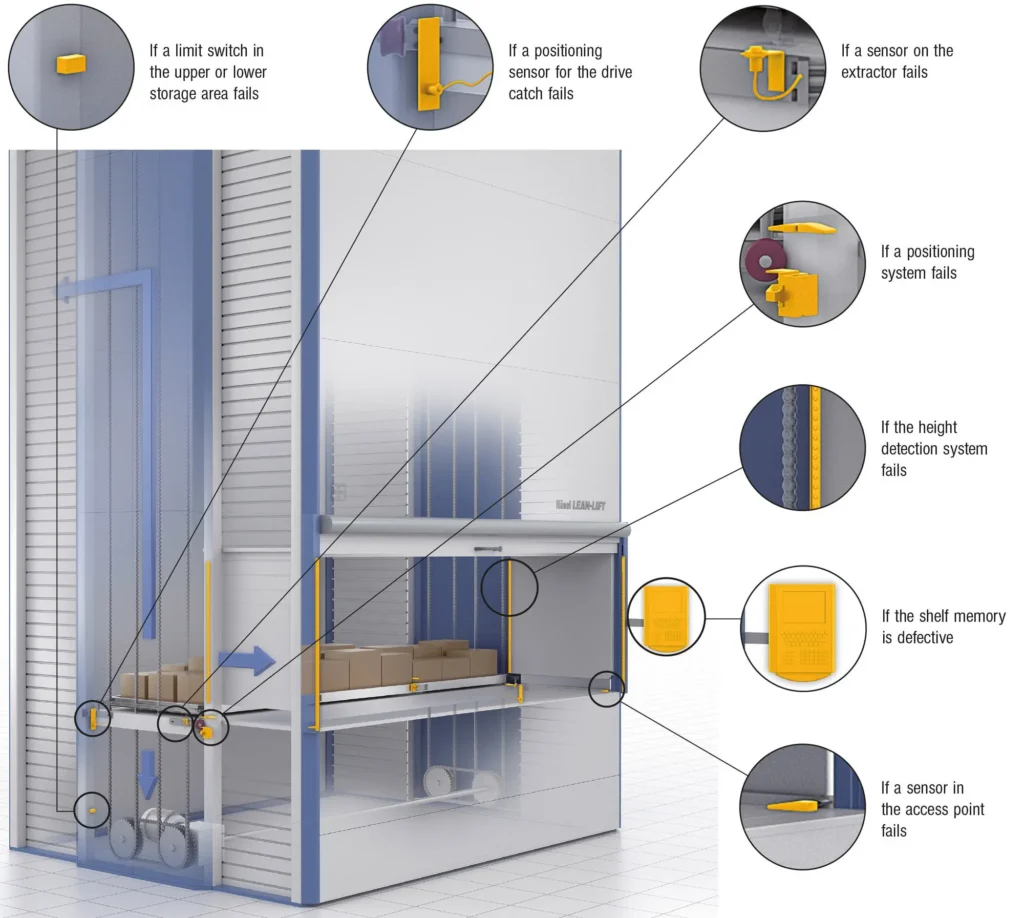 If a limit switch in the upper or lower storage area fails

If a positioning sensor for the drive catch fails

If a sensor on the extractor fails

If a positioning system fails

If the height detection system fails

Hänel LEAN-LIFT

If the shelf memory is defective

If a sensor in the access point fails